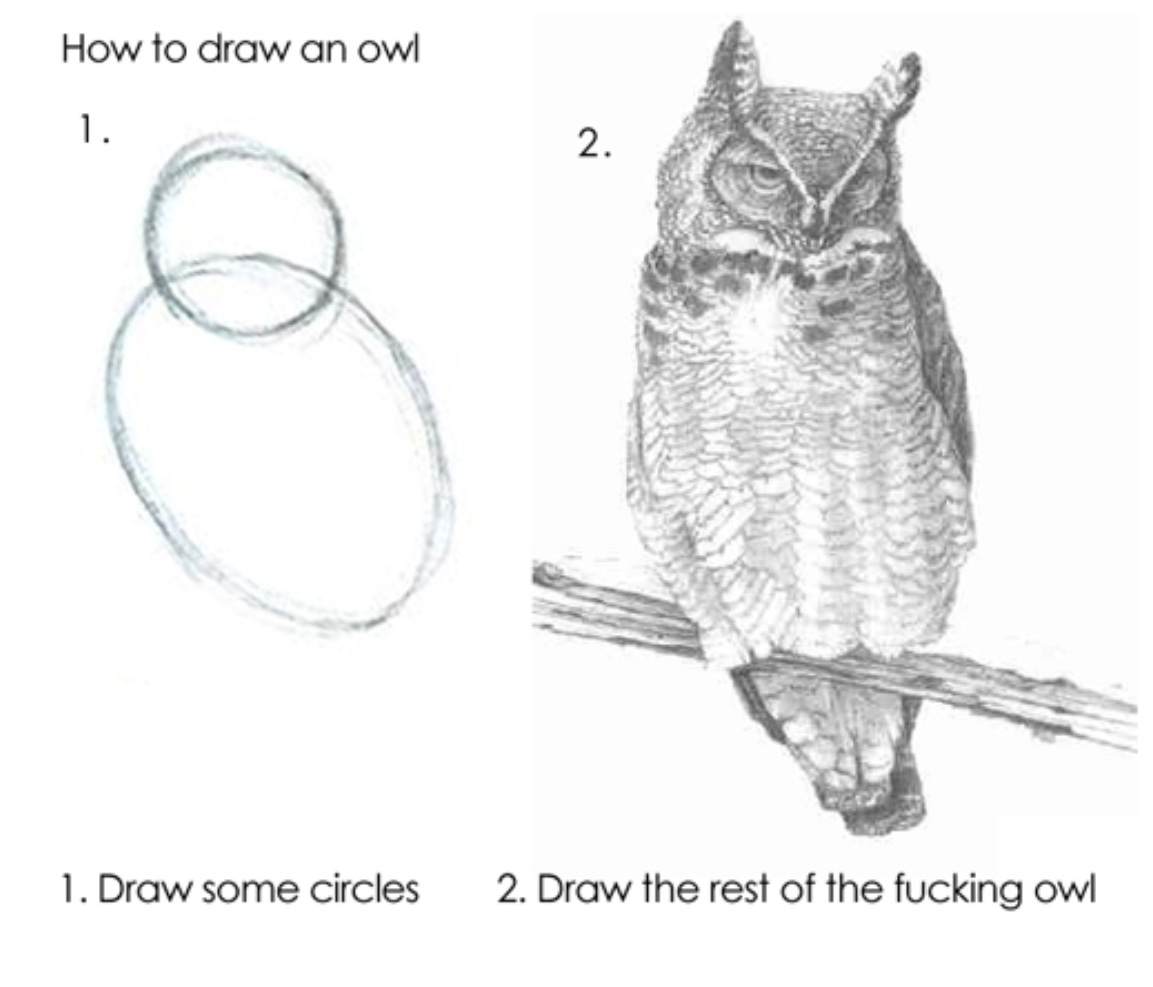 How to draw an owl

1.

2.

1. Draw some circles

2. Draw the rest of the fucking owl